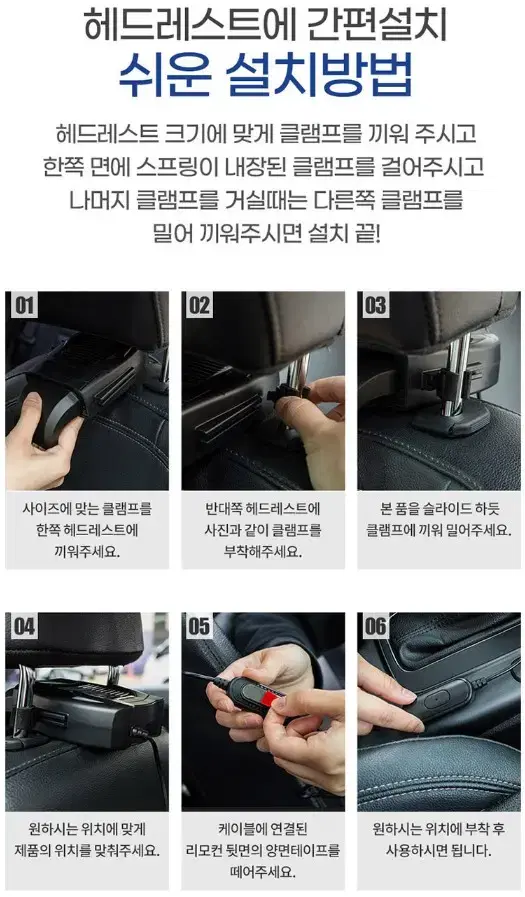 헤드레스트에 간편설치
쉬운 설치방법

헤드레스트 크기에 맞게 클램프를 끼워 주시고
한쪽 면에 스프링이 내장된 클램프를 걸어주시고
나머지 클램프를 거실때는 다른쪽 클램프를
밀어 끼워주시면 설치 끝!

01

사이즈에 맞는 클램프를
한쪽 헤드레스트에
끼워주세요.

02

반대쪽 헤드레스트에
사진과 같이 클램프를
부착해주세요.

03

본 품을 슬라이드 하듯
클램프에 끼워 밀어주세요.

04

원하시는 위치에 맞게
제품의 위치를 맞춰주세요.

05

케이블에 연결된
리모컨 뒷면의 양면테이프를
떼어주세요.

06

원하시는 위치에 부착 후
사용하시면 됩니다.